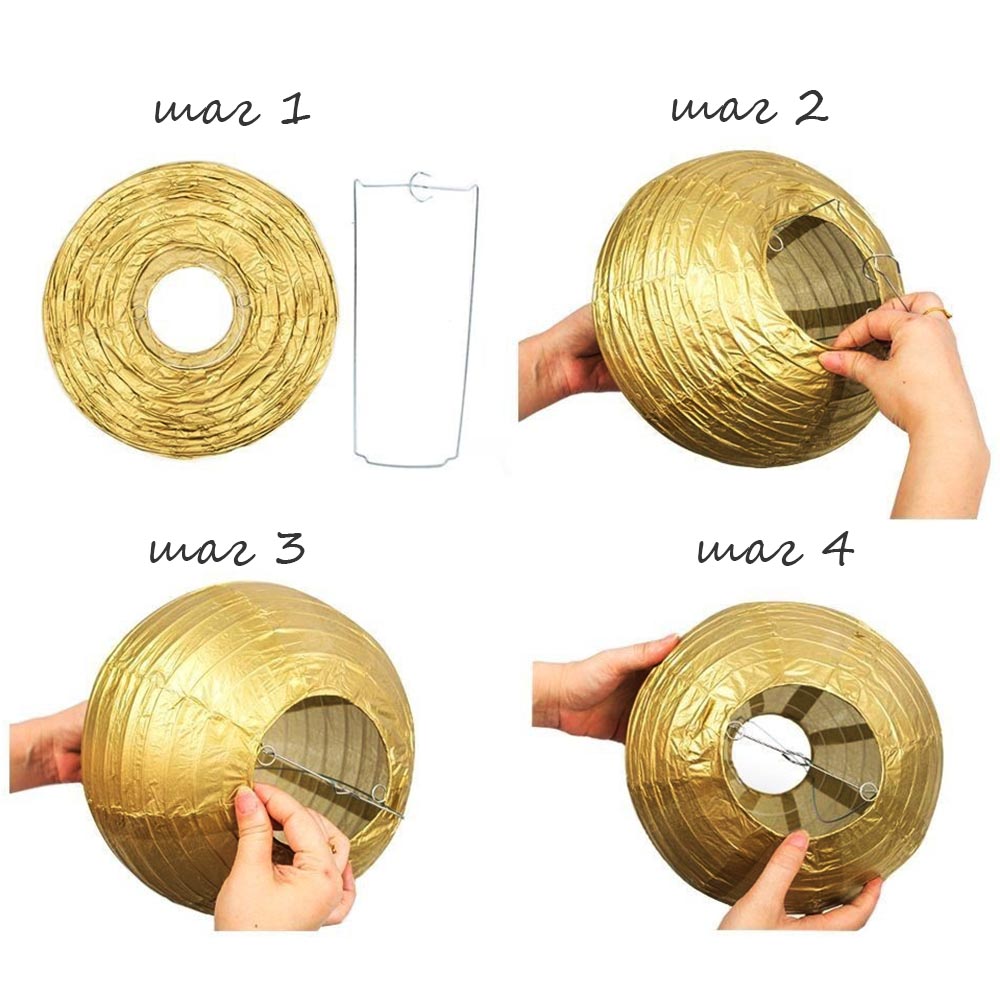 шаг 1

шаг 2

шаг 3

шаг 4